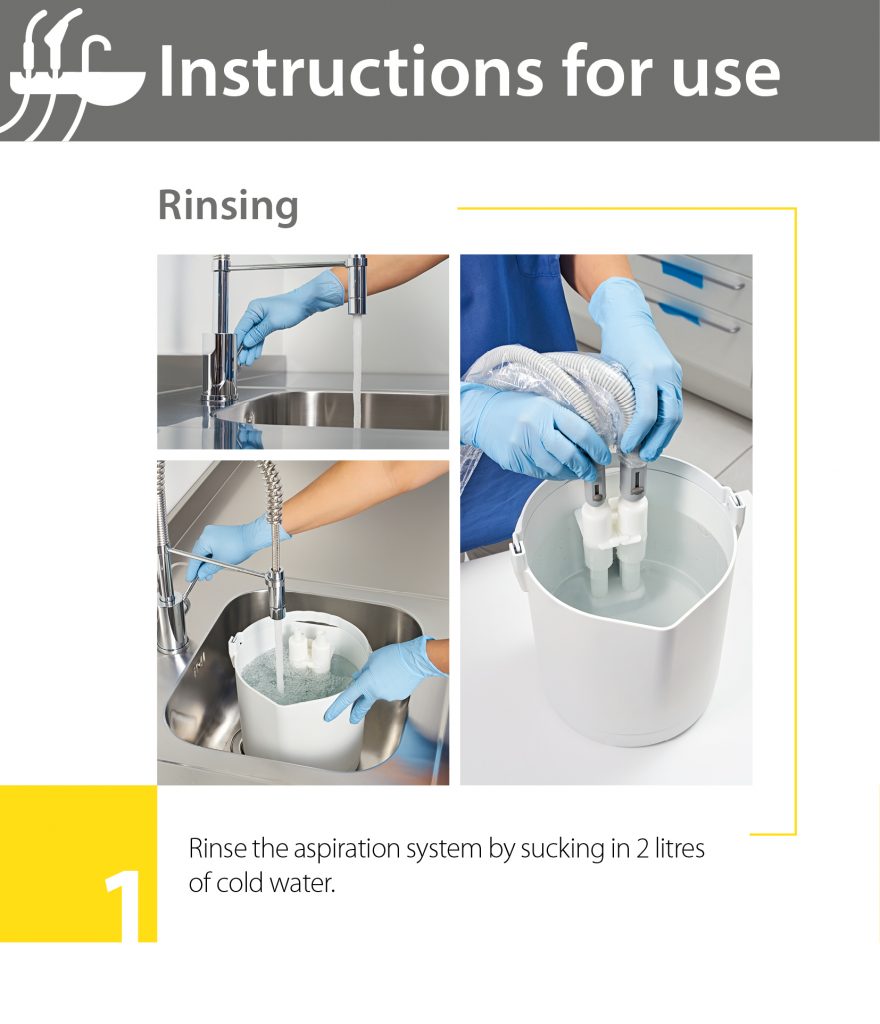 Instructions for use

Rinsing

1

Rinse the aspiration system by sucking in 2 litres of cold water.